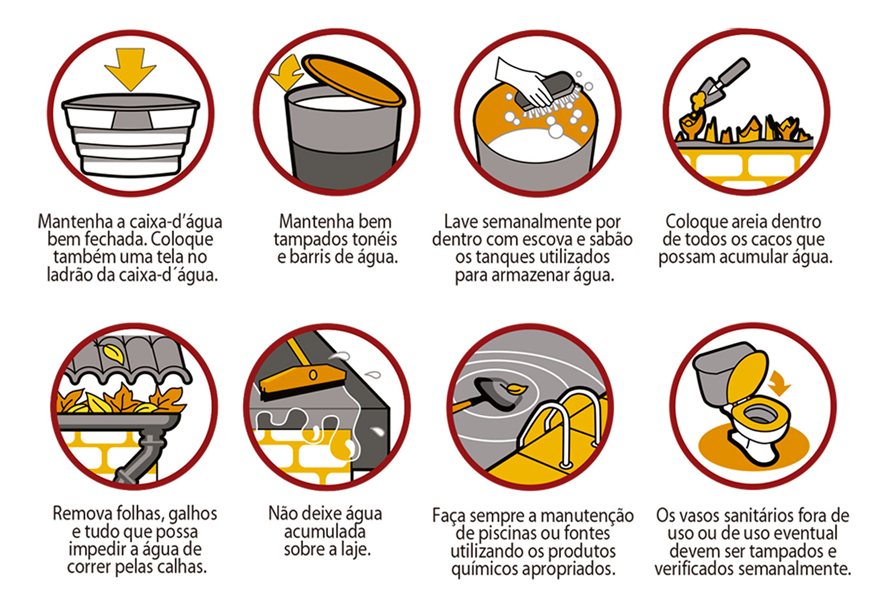 Mantenha a caixa-d'água bem fechada. Coloque também uma tela no ladrão da caixa-d´água.

Mantenha bem tampados tonéis e barris de água.

Lave semanalmente por dentro com escova e sabão os tanques utilizados para armazenar água.

Coloque areia dentro de todos os cacos que possam acumular água.

Remova folhas, galhos e tudo que possa impedir a água de correr pelas calhas.

Não deixe água acumulada sobre a laje.

Faça sempre a manutenção de piscinas ou fontes utilizando os produtos químicos apropriados.

Os vasos sanitários fora de uso ou de uso eventual devem ser tampados e verificados semanalmente.